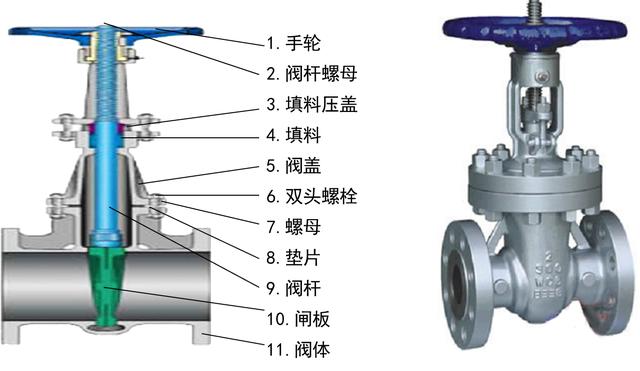 1. 手轮
2. 阀杆螺母
3. 填料压盖
4. 填料
5. 阀盖
6. 双头螺栓
7. 螺母
8. 垫片
9. 阀杆
10. 闸板
11. 阀体

2
300
WCB